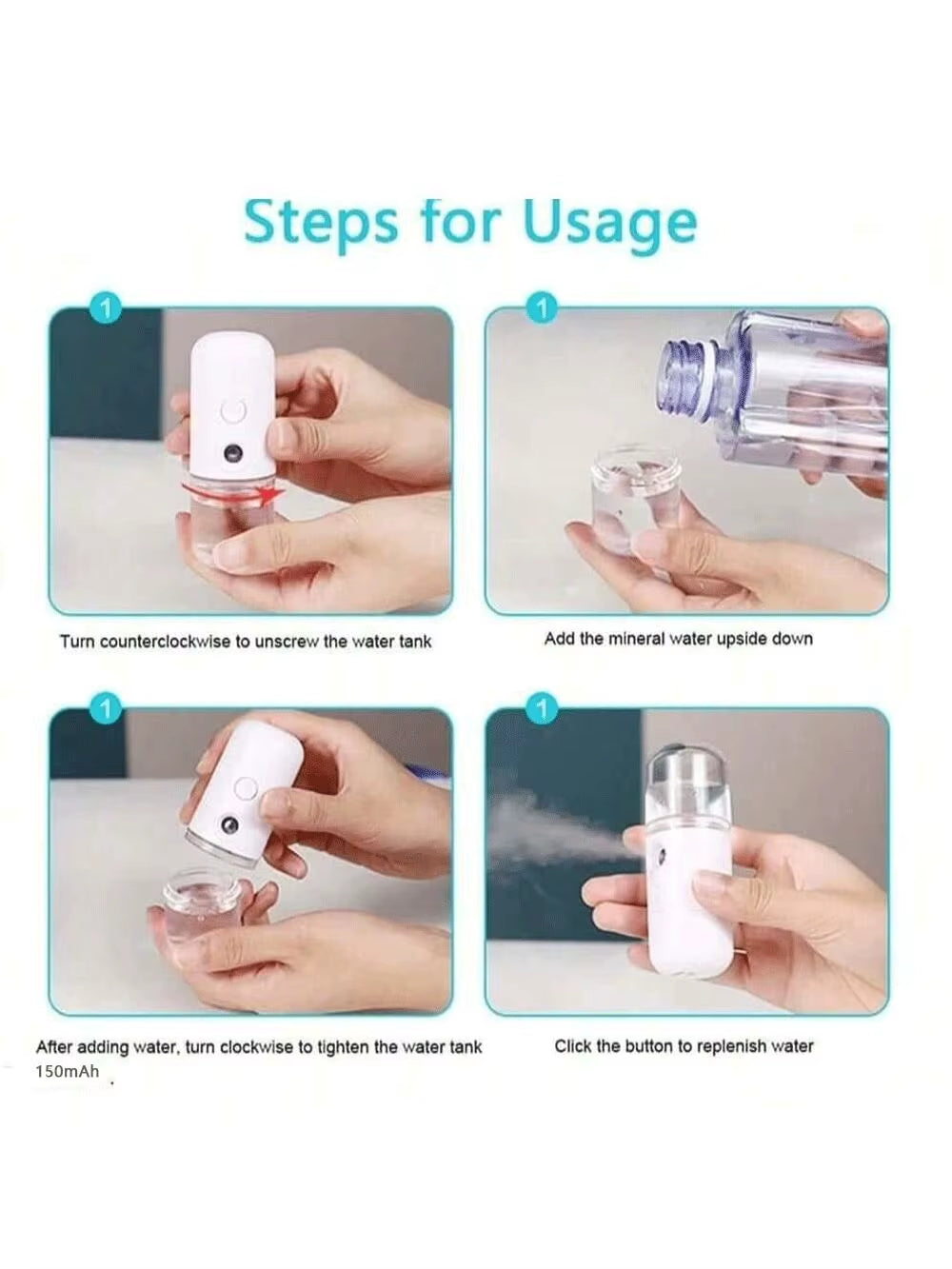 Steps for Usage

1

Turn counterclockwise to unscrew the water tank

1

Add the mineral water upside down

1

After adding water, turn clockwise to tighten the water tank

150mAh

1

Click the button to replenish water