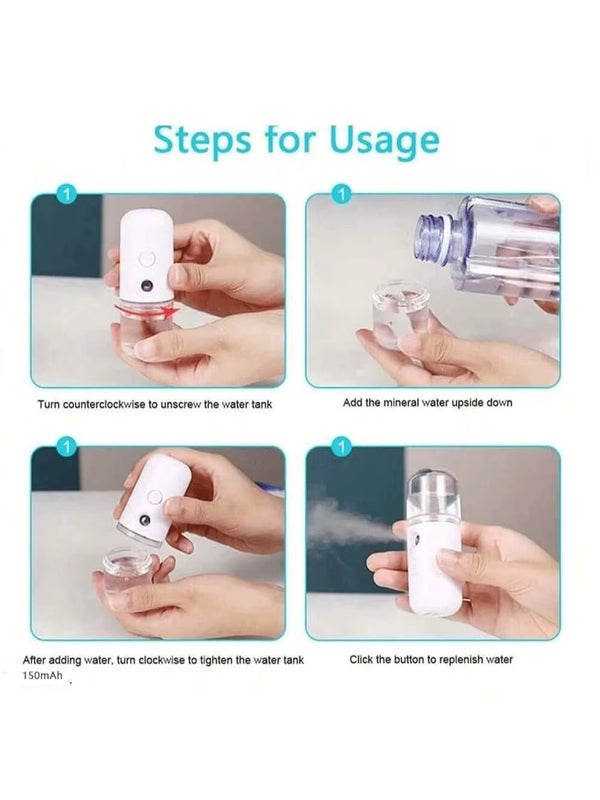 Steps for Usage

1

Turn counterclockwise to unscrew the water tank

1

Add the mineral water upside down

1

After adding water, turn clockwise to tighten the water tank

150mAh

1

Click the button to replenish water